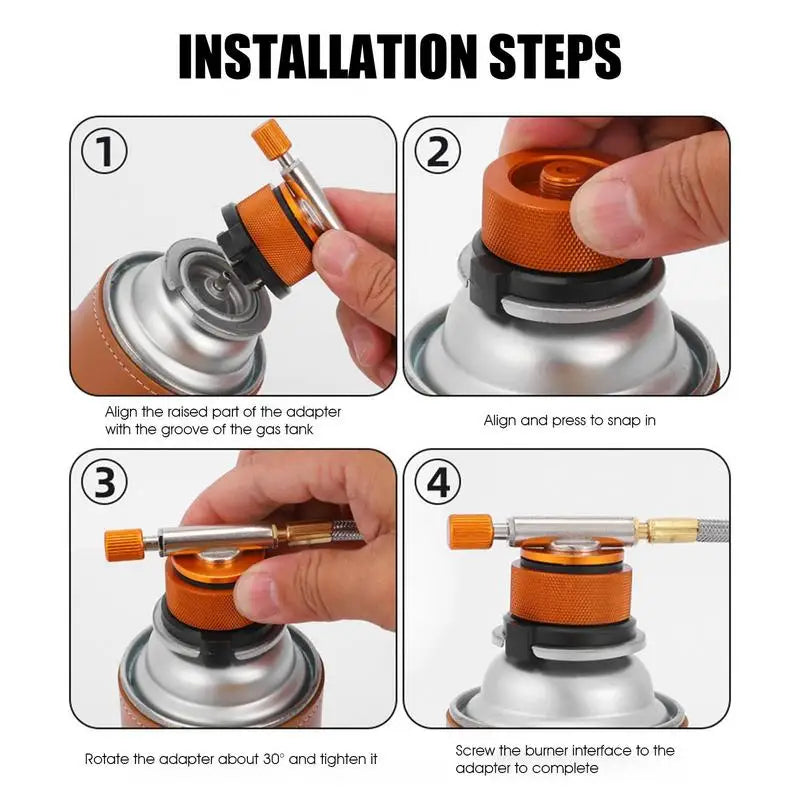 INSTALLATION STEPS

1

Align the raised part of the adapter with the groove of the gas tank

2

Align and press to snap in

3

Rotate the adapter about 30° and tighten it

4

Screw the burner interface to the adapter to complete