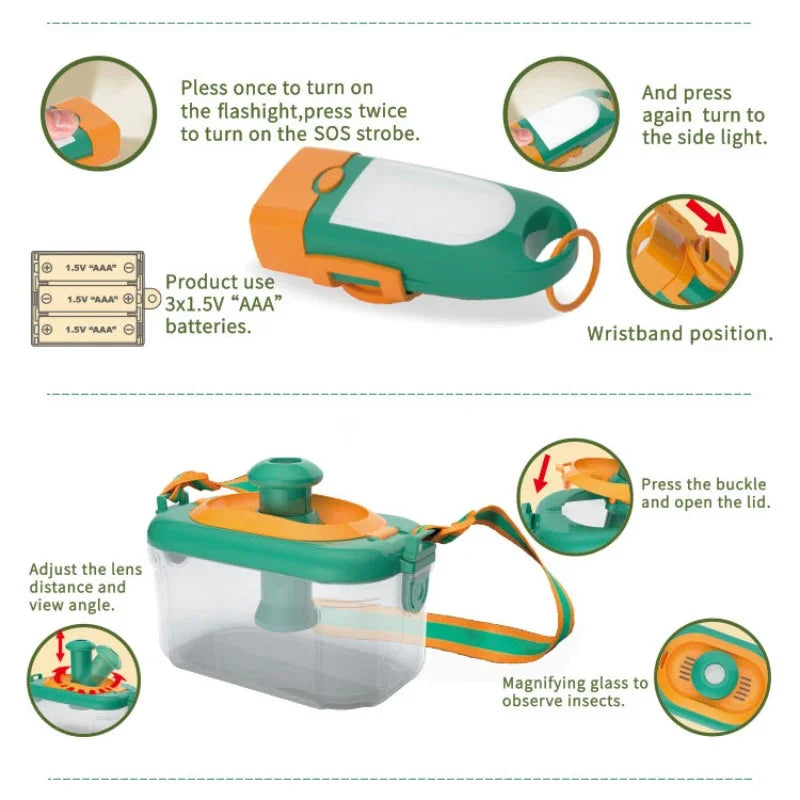 Pless once to turn on the flashight,press twice to turn on the SOS strobe.

And press again turn to the side light.

1.5V "AAA"
1.5V "AAA"
1.5V "AAA"

Product use 3x1.5V "AAA" batteries.

Wristband position.

Press the buckle and open the lid.

Adjust the lens distance and view angle.

Magnifying glass to observe insects.