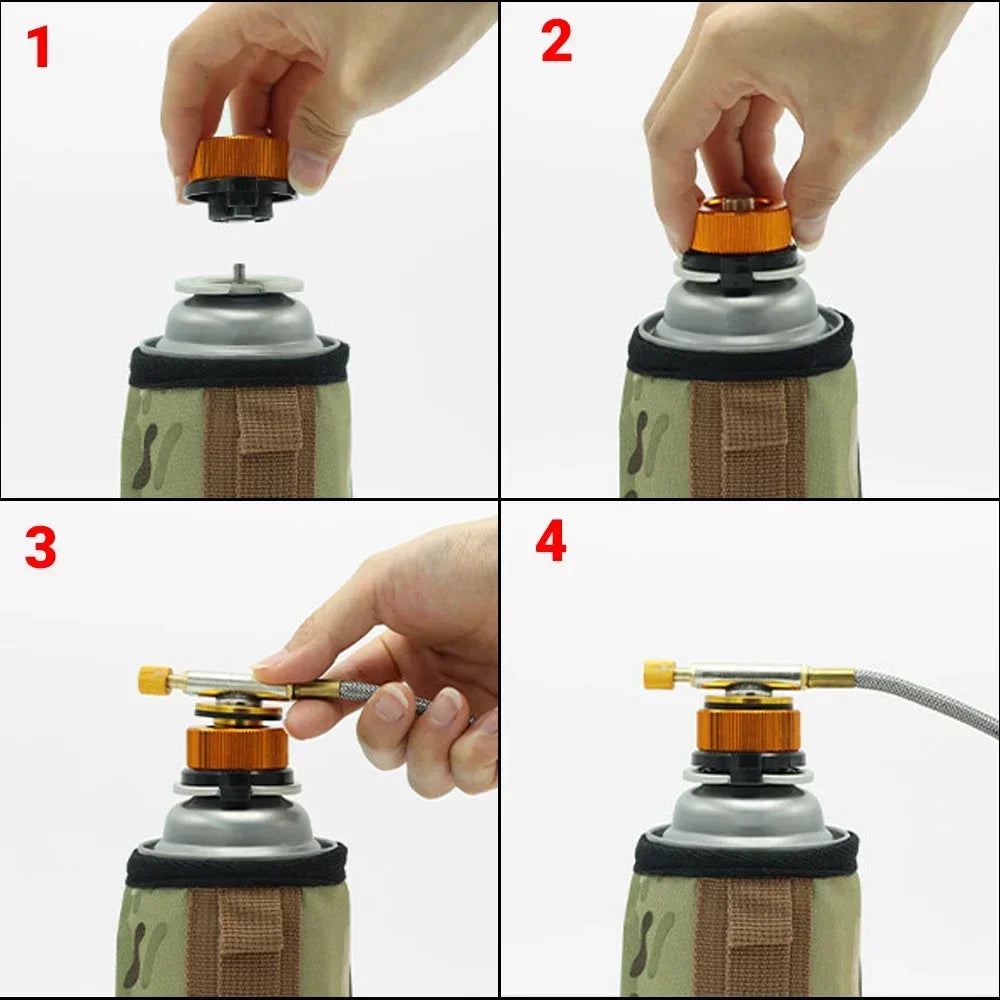 1

2

3

4