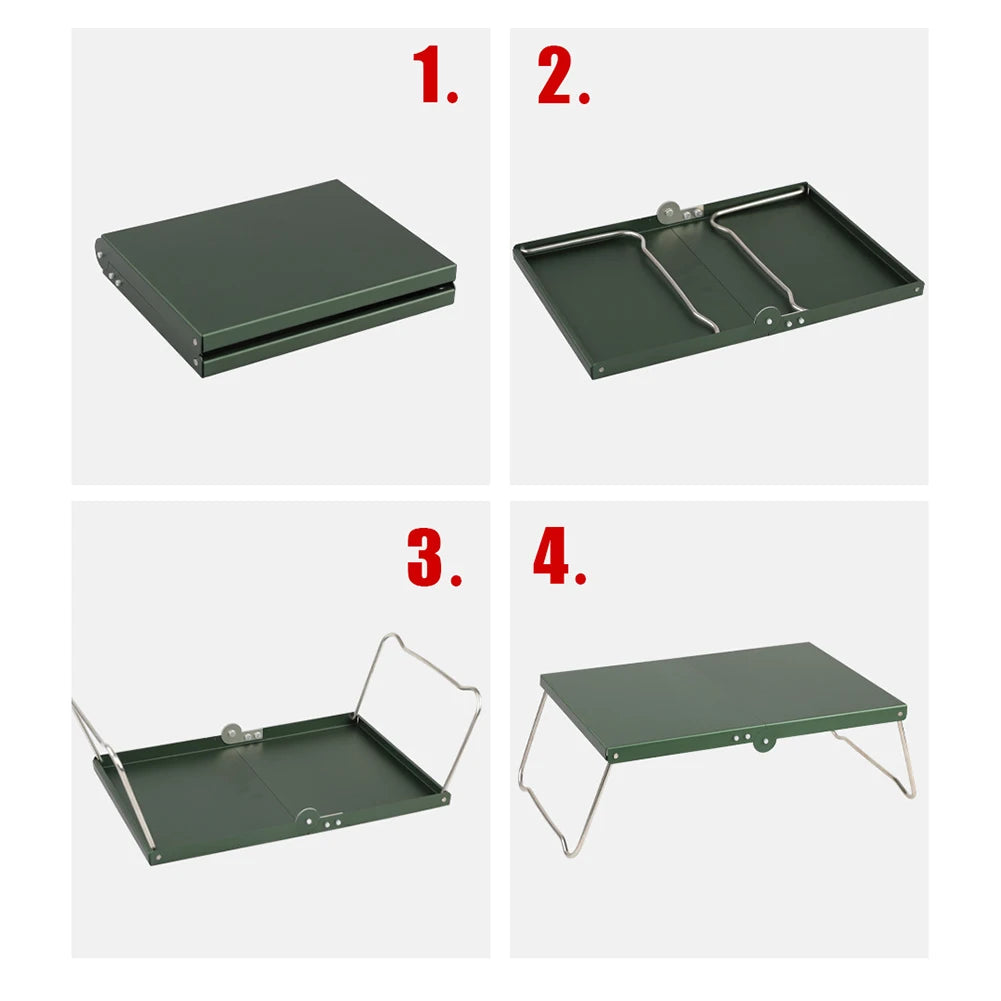 1.

2.

3.

4.